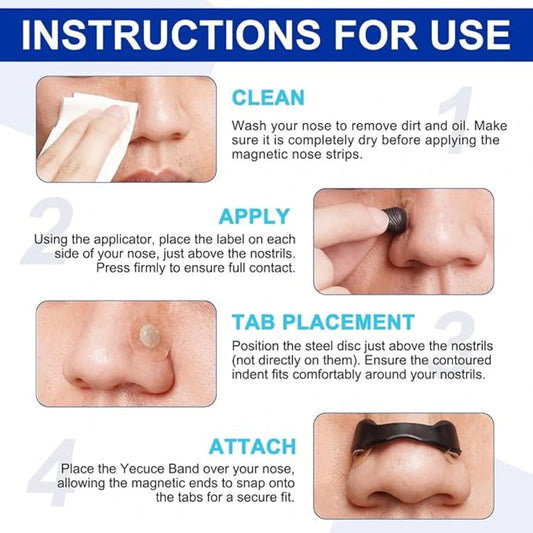 INSTRUCTIONS FOR USE

1

CLEAN

Wash your nose to remove dirt and oil. Make sure it is completely dry before applying the magnetic nose strips.

2

APPLY

Using the applicator, place the label on each side of your nose, just above the nostrils. Press firmly to ensure full contact.

3

TAB PLACEMENT

Position the steel disc just above the nostrils (not directly on them). Ensure the contoured indent fits comfortably around your nostrils.

4

ATTACH

Place the Yecuce Band over your nose, allowing the magnetic ends to snap onto the tabs for a secure fit.