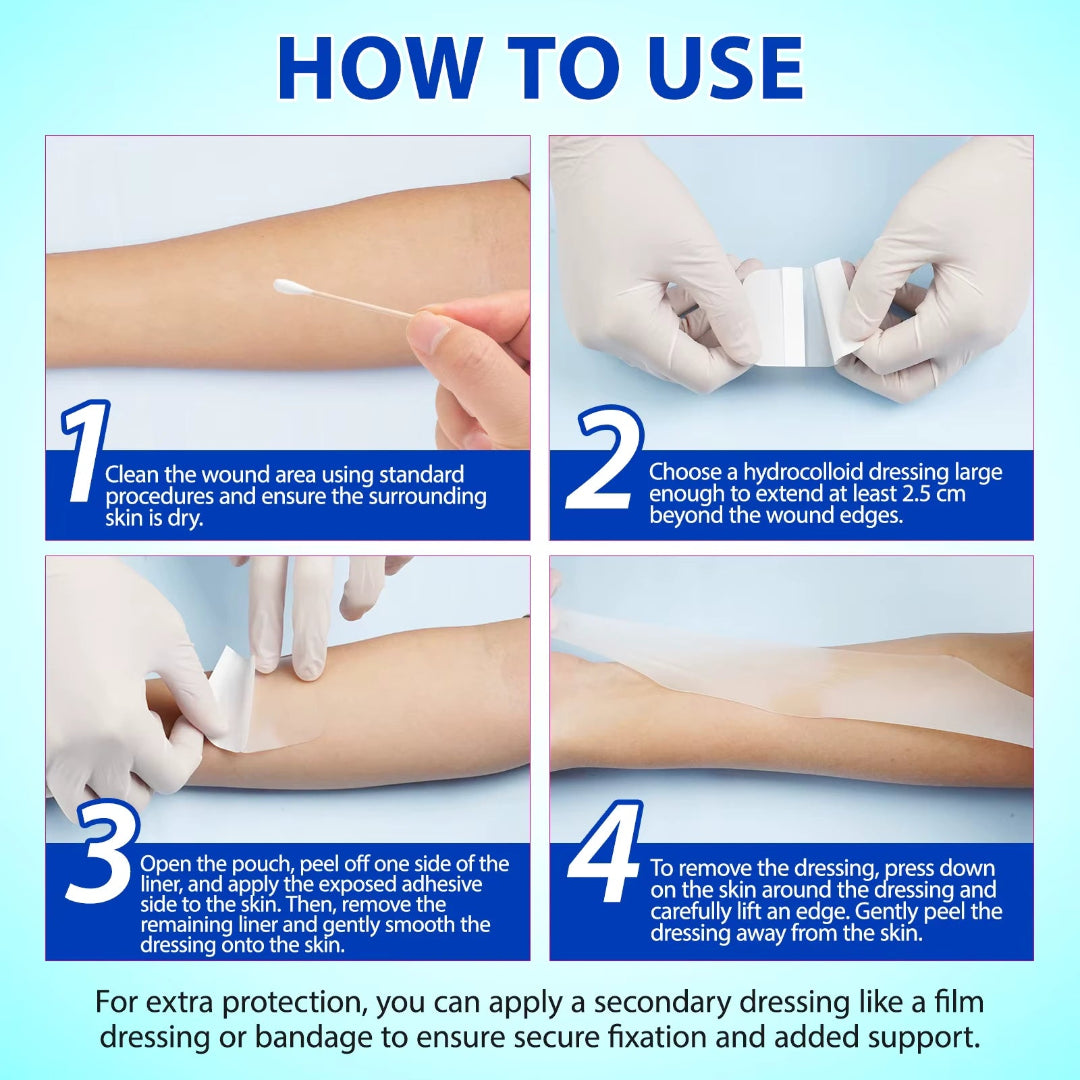 HOW TO USE

1 Clean the wound area using standard procedures and ensure the surrounding skin is dry.

2 Choose a hydrocolloid dressing large enough to extend at least 2.5 cm beyond the wound edges.

3 Open the pouch, peel off one side of the liner, and apply the exposed adhesive side to the skin. Then, remove the remaining liner and gently smooth the dressing onto the skin.

4 To remove the dressing, press down on the skin around the dressing and carefully lift an edge. Gently peel the dressing away from the skin.

For extra protection, you can apply a secondary dressing like a film dressing or bandage to ensure secure fixation and added support.