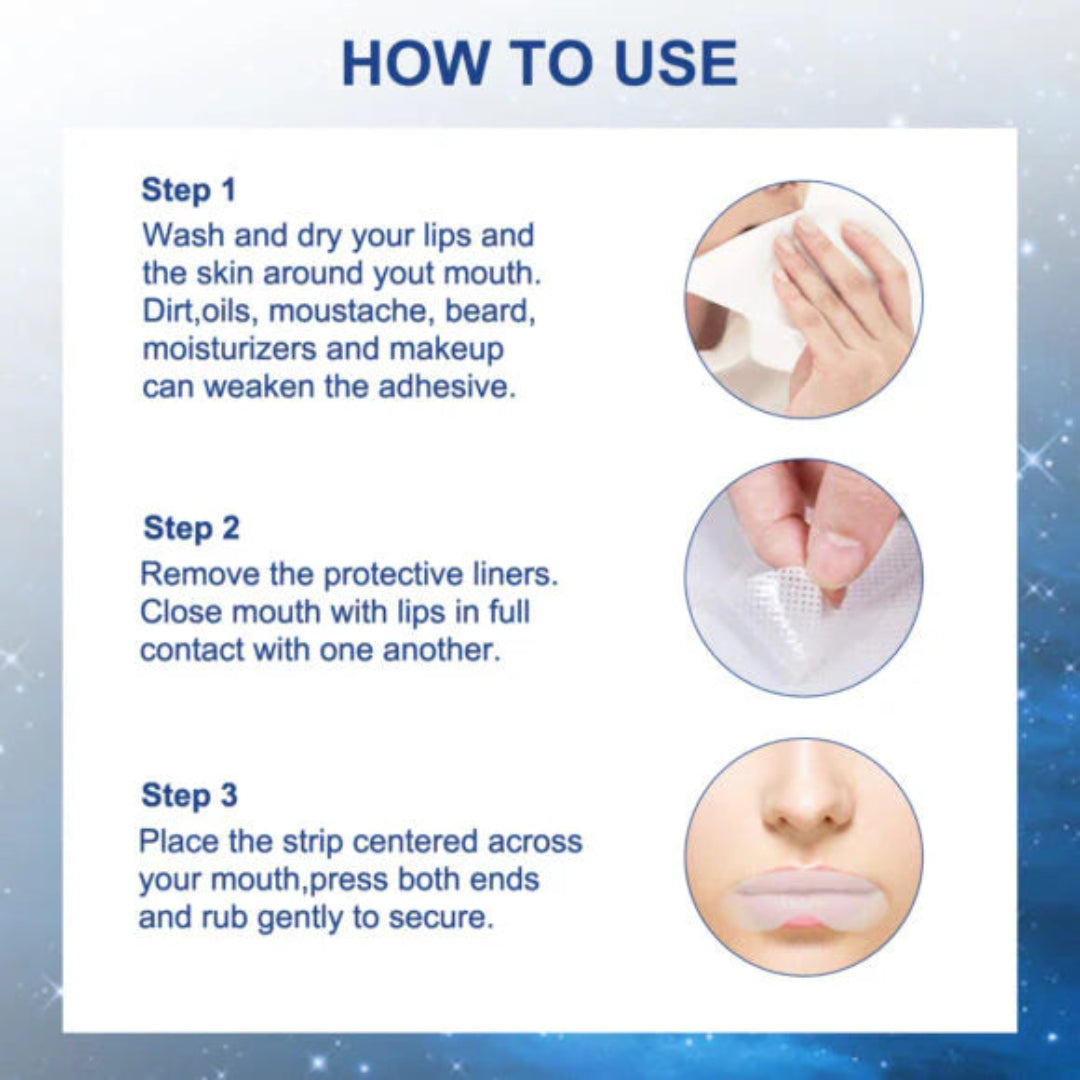 HOW TO USE

Step 1
Wash and dry your lips and the skin around yout mouth. Dirt,oils, moustache, beard, moisturizers and makeup can weaken the adhesive.

Step 2
Remove the protective liners. Close mouth with lips in full contact with one another.

Step 3
Place the strip centered across your mouth,press both ends and rub gently to secure.